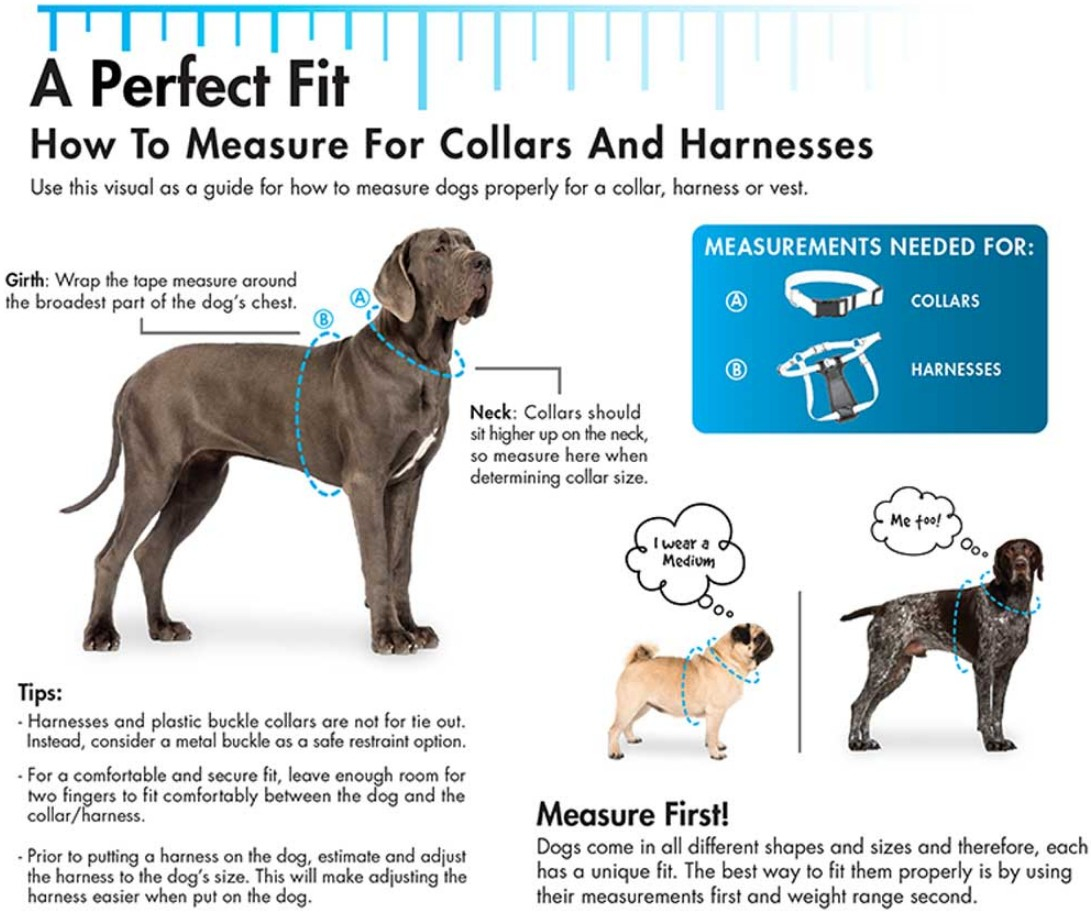 A Perfect Fit

How To Measure For Collars And Harnesses

Use this visual as a guide for how to measure dogs properly for a collar, harness or vest.

Girth: Wrap the tape measure around the broadest part of the dog's chest.

B

A

Neck: Collars should sit higher up on the neck, so measure here when determining collar size.

MEASUREMENTS NEEDED FOR:

A COLLARS

B HARNESSES

I wear a Medium

Me too!

Tips:

- Harnesses and plastic buckle collars are not for tie out. Instead, consider a metal buckle as a safe restraint option.

- For a comfortable and secure fit, leave enough room for two fingers to fit comfortably between the dog and the collar/harness.

- Prior to putting a harness on the dog, estimate and adjust the harness to the dog's size. This will make adjusting the harness easier when put on the dog.

Measure First!

Dogs come in all different shapes and sizes and therefore, each has a unique fit. The best way to fit them properly is by using their measurements first and weight range second.